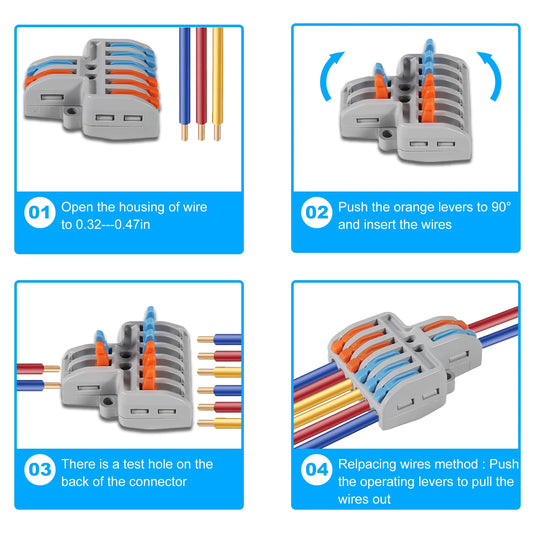 01 Open the housing of wire to 0.32---0.47in

02 Push the orange levers to 90° and insert the wires

03 There is a test hole on the back of the connector

04 Relpacing wires method : Push the operating levers to pull the wires out