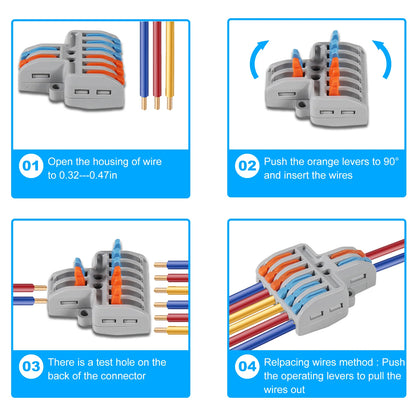 01 Open the housing of wire to 0.32---0.47in

02 Push the orange levers to 90° and insert the wires

03 There is a test hole on the back of the connector

04 Relpacing wires method : Push the operating levers to pull the wires out