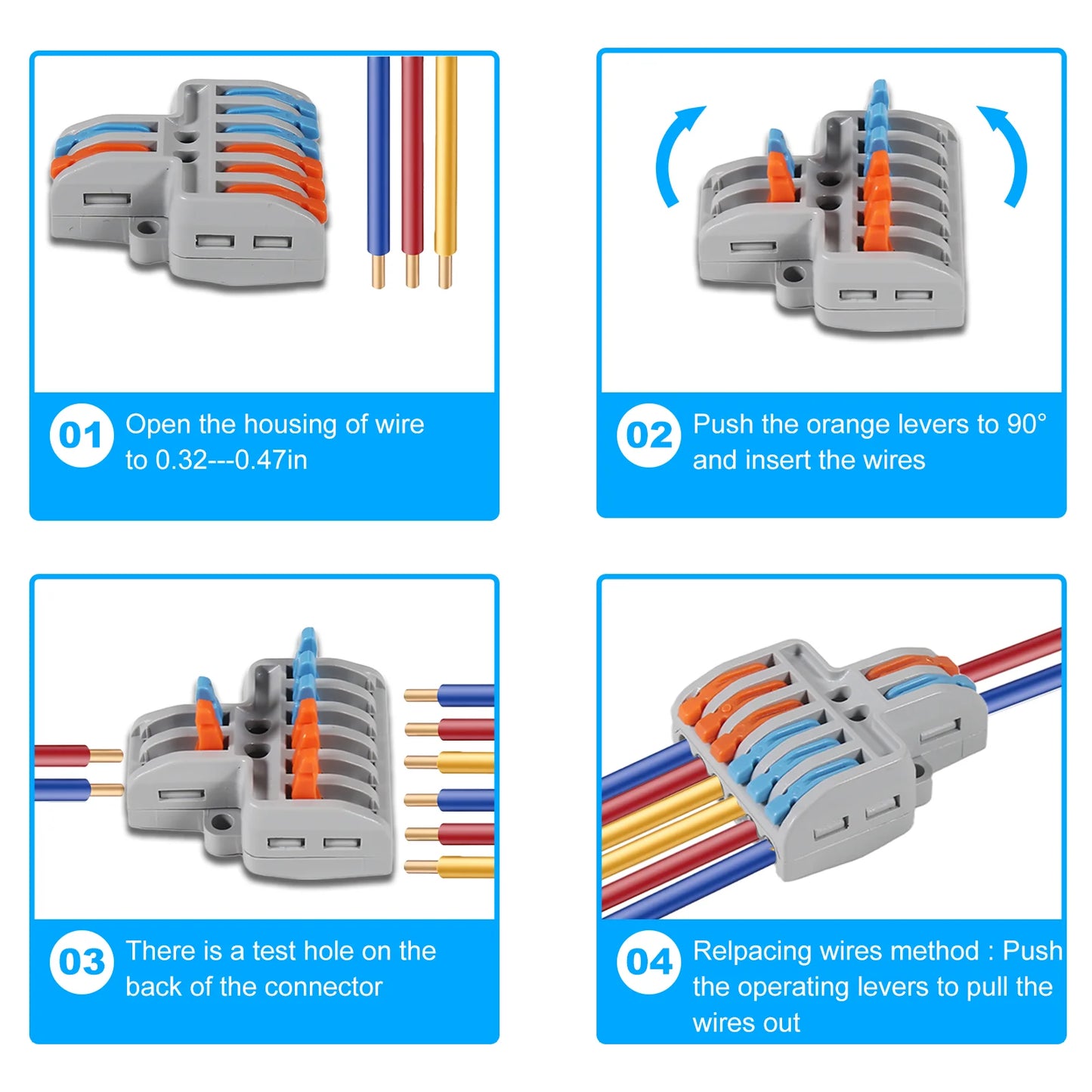 01 Open the housing of wire to 0.32---0.47in

02 Push the orange levers to 90° and insert the wires

03 There is a test hole on the back of the connector

04 Relpacing wires method : Push the operating levers to pull the wires out