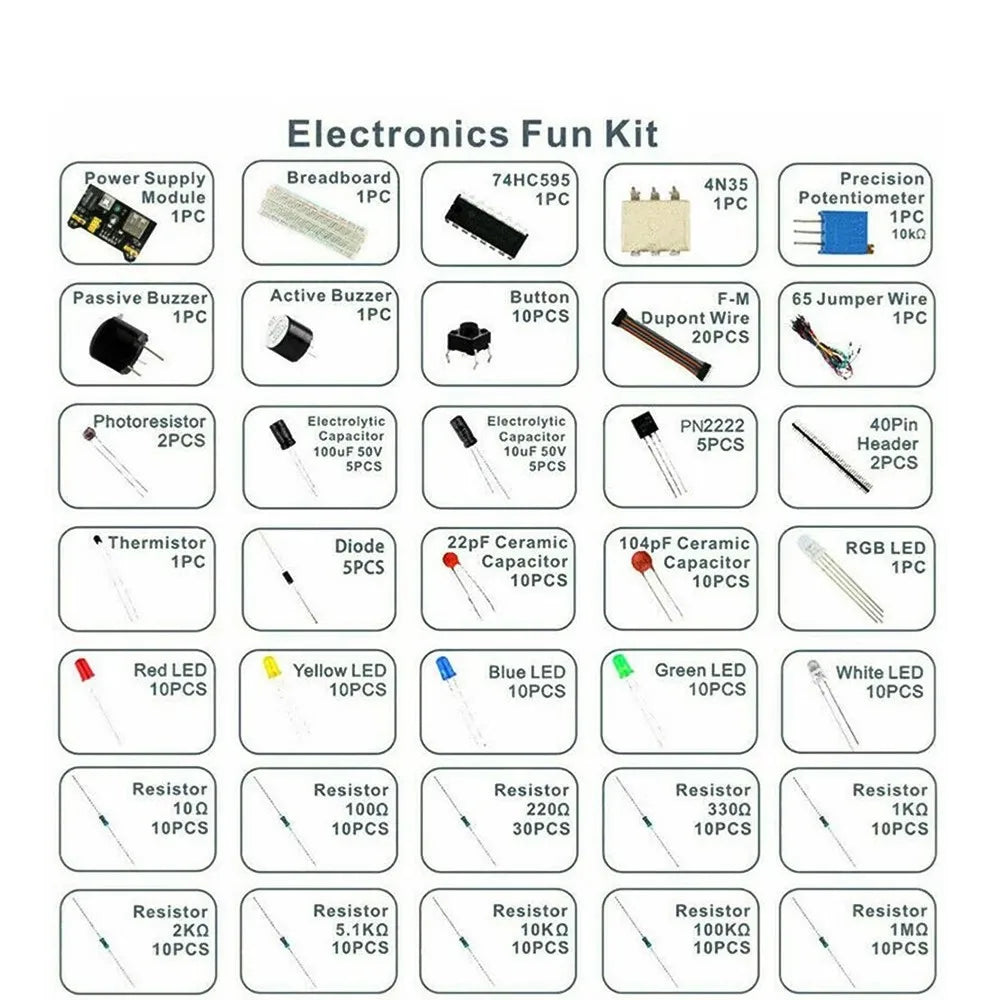 Electronics Fun Kit

Power Supply Module 1PC

Breadboard 1PC

74HC595 1PC

4N35 1PC

Precision Potentiometer 1PC 10kΩ

Passive Buzzer 1PC

Active Buzzer 1PC

Button 10PCS

F-M Dupont Wire 20PCS

65 Jumper Wire 1PC

Photoresistor 2PCS

Electrolytic Capacitor 100uF 50V 5PCS

Electrolytic Capacitor 10uF 50V 5PCS

PN2222 5PCS

40Pin Header 2PCS

Thermistor 1PC

Diode 5PCS

22pF Ceramic Capacitor 10PCS

104pF Ceramic Capacitor 10PCS

RGB LED 1PC

Red LED 10PCS

Yellow LED 10PCS

Blue LED 10PCS

Green LED 10PCS

White LED 10PCS

Resistor 10Ω 10PCS

Resistor 100Ω 10PCS

Resistor 220Ω 30PCS

Resistor 330Ω 10PCS

Resistor 1KΩ 10PCS

Resistor 2KΩ 10PCS

Resistor 5.1KΩ 10PCS

Resistor 10KΩ 10PCS

Resistor 100KΩ 10PCS

Resistor 1MΩ 10PCS