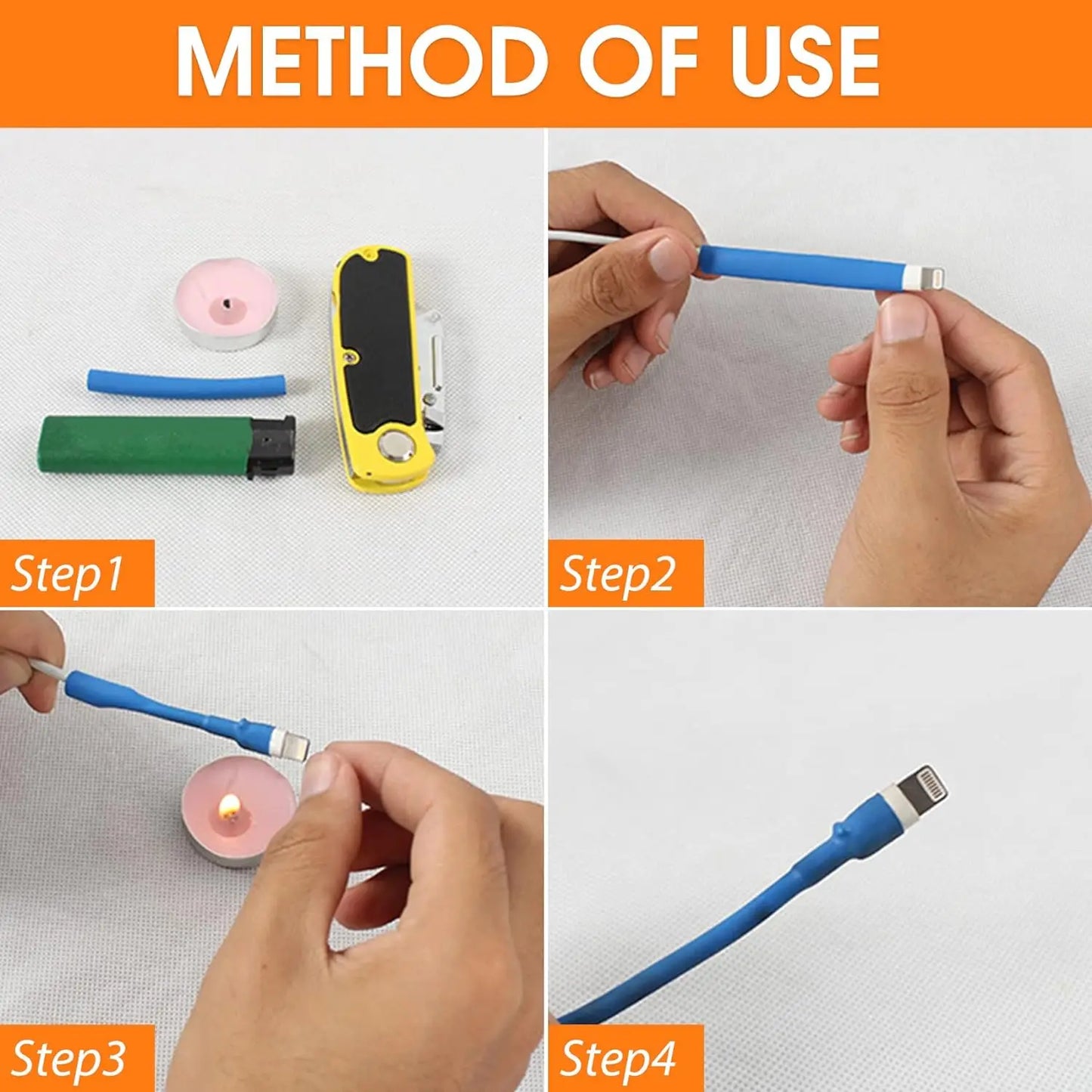 METHOD OF USE

Step1

Step2

Step3

Step4