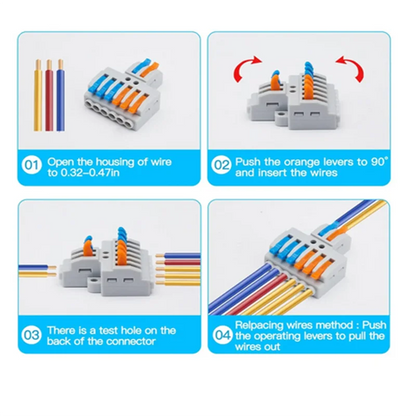 01 Open the housing of wire to 0.32–0.47in

02 Push the orange levers to 90° and insert the wires

03 There is a test hole on the back of the connector

04 Relpacing wires method : Push the operating levers to pull the wires out