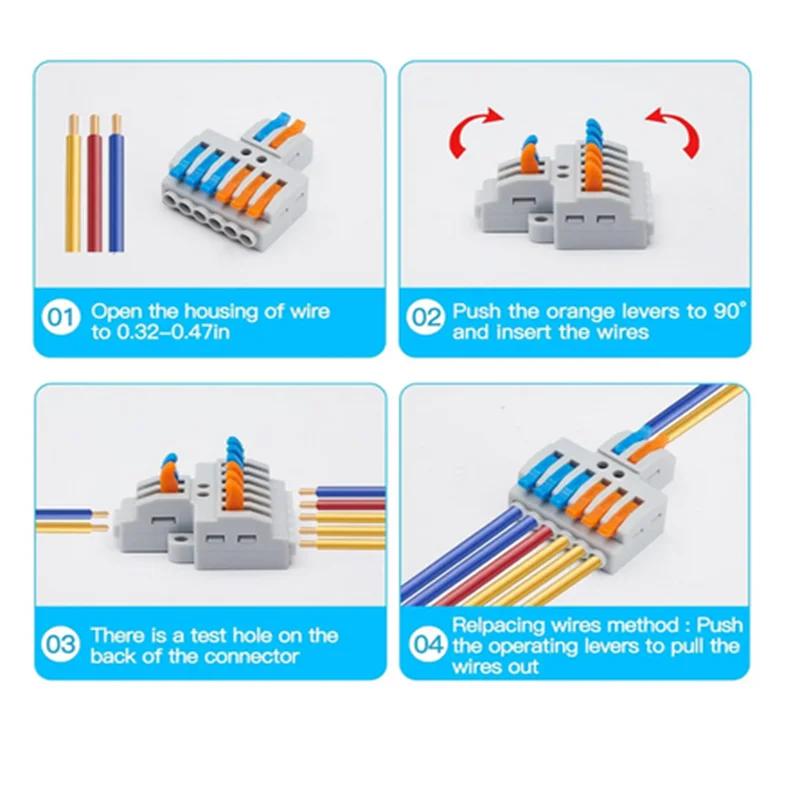 01 Open the housing of wire to 0.32–0.47in

02 Push the orange levers to 90° and insert the wires

03 There is a test hole on the back of the connector

04 Relpacing wires method : Push the operating levers to pull the wires out