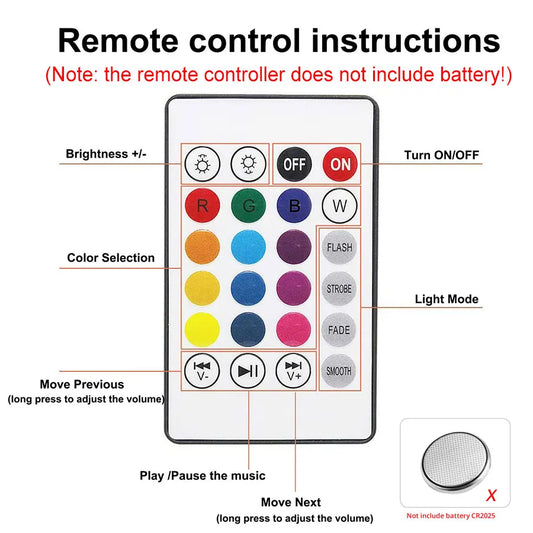 Remote control instructions
(Note: the remote controller does not include battery!)

Brightness +/-

OFF ON

Turn ON/OFF

R G B W

Color Selection

FLASH
STROBE
FADE
SMOOTH

Light Mode

V- V+

Move Previous
(long press to adjust the volume)

Play /Pause the music

Move Next
(long press to adjust the volume)

X
Not include battery CR2025